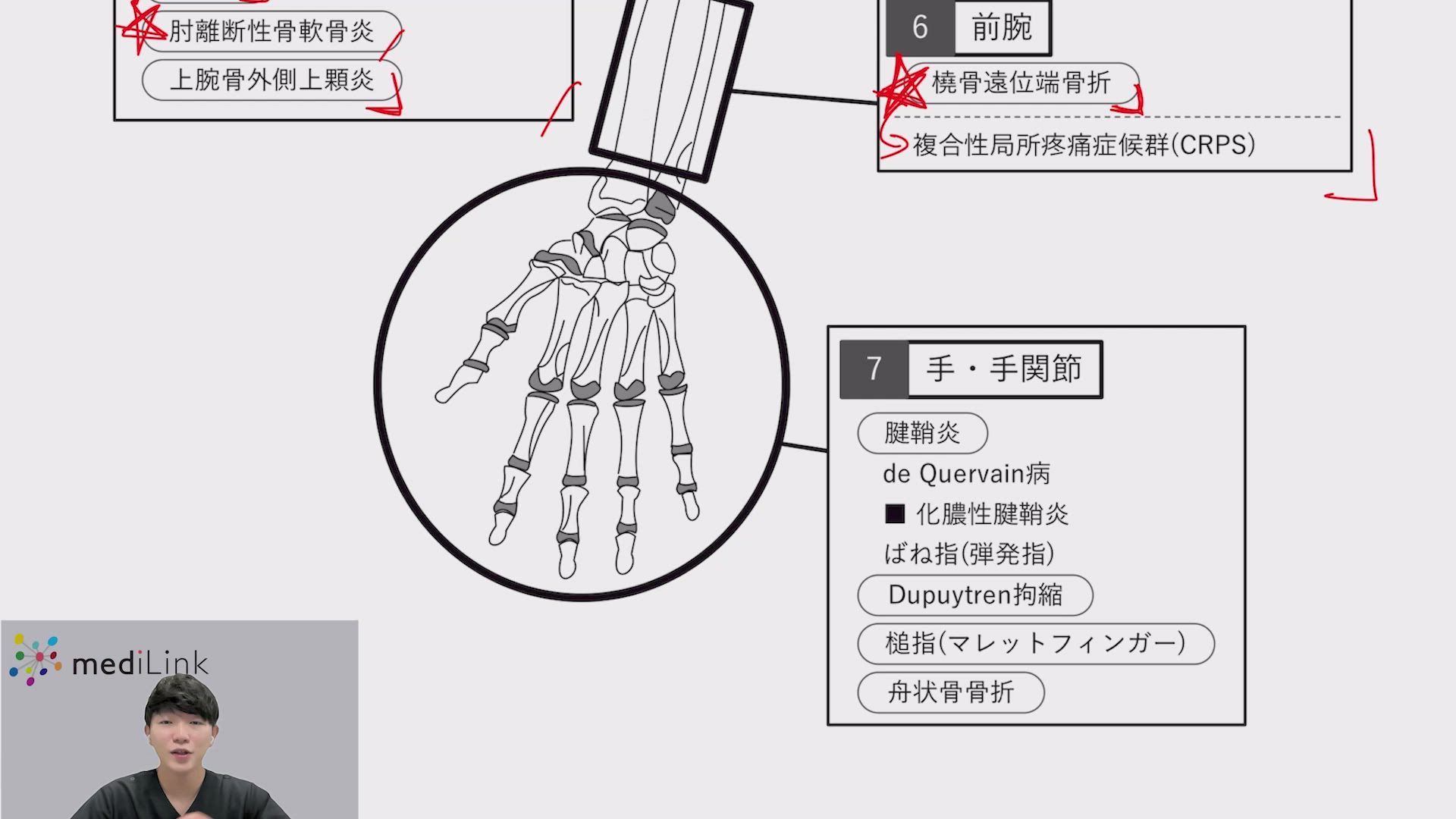 肘離断性骨軟骨炎

上腕骨外側上顆炎

6 前腕

橈骨遠位端骨折

複合性局所疼痛症候群(CRPS)

7 手・手関節

腱鞘炎

de Quervain病

■ 化膿性腱鞘炎

ばね指(弾発指)

Dupuytren拘縮

槌指(マレットフィンガー)

舟状骨骨折

mediLink