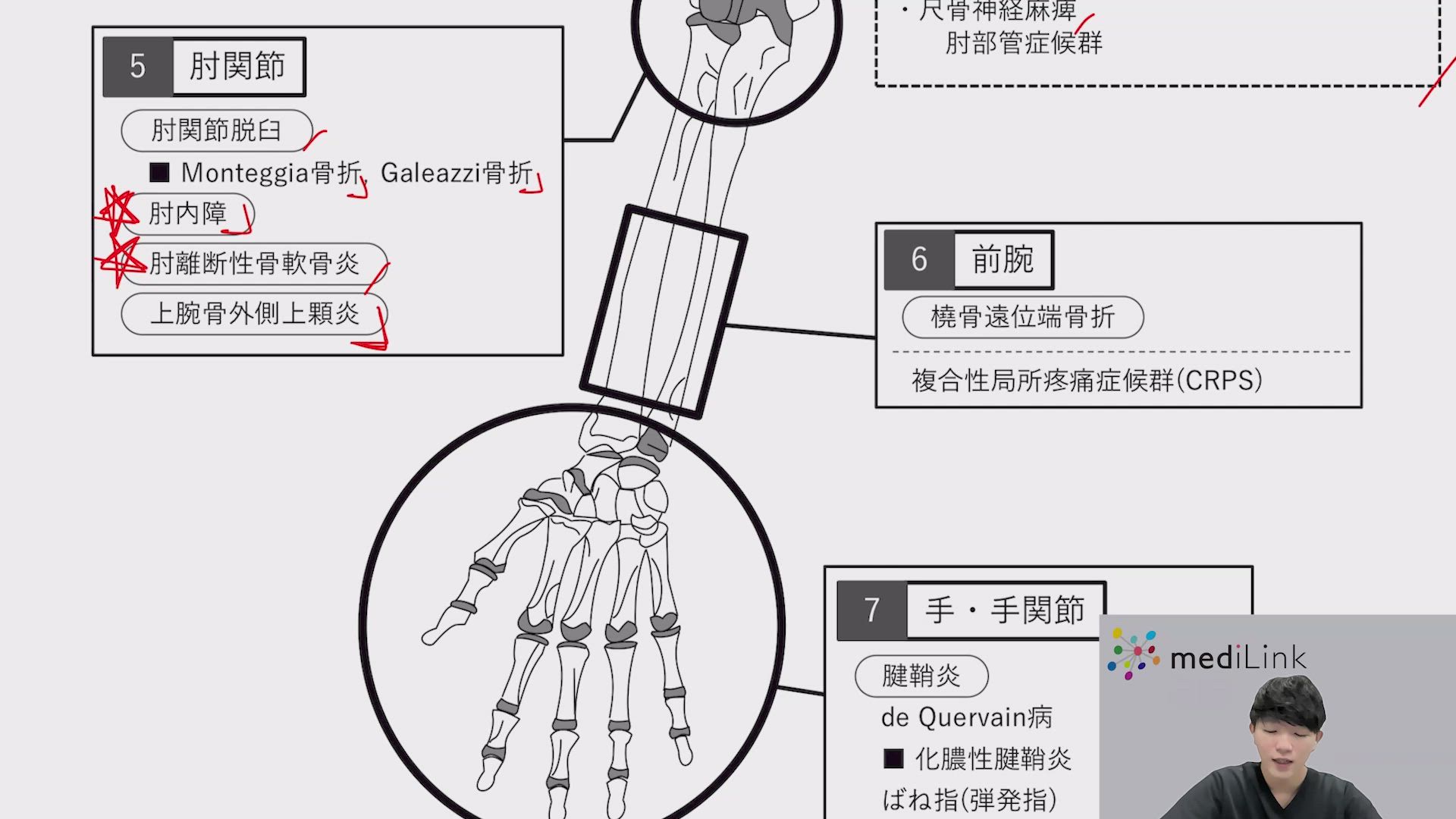 ・尺骨神経麻痺
肘部管症候群

5 肘関節

肘関節脱臼

■ Monteggia骨折 Galeazzi骨折

肘内障

肘離断性骨軟骨炎

上腕骨外側上顆炎

6 前腕

橈骨遠位端骨折

複合性局所疼痛症候群(CRPS)

7 手・手関節

腱鞘炎

de Quervain病

■ 化膿性腱鞘炎

ばね指(弾発指)

mediLink